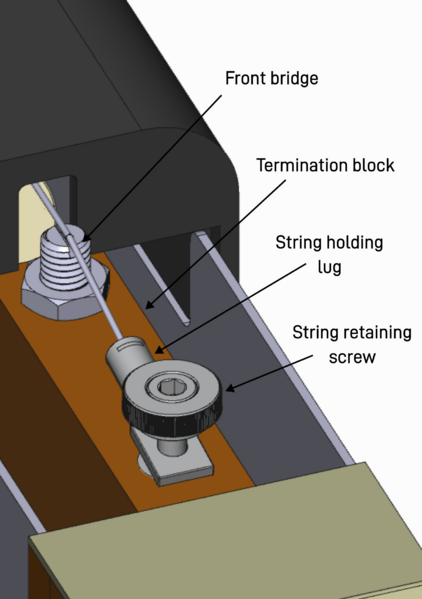 Front bridge

Termination block

String holding lug

String retaining screw