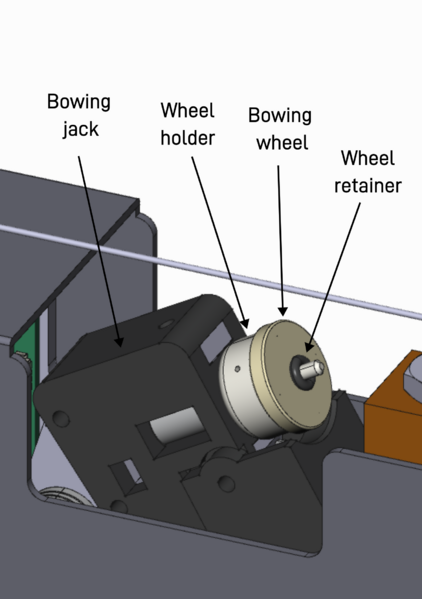 Bowing jack

Wheel holder

Bowing wheel

Wheel retainer