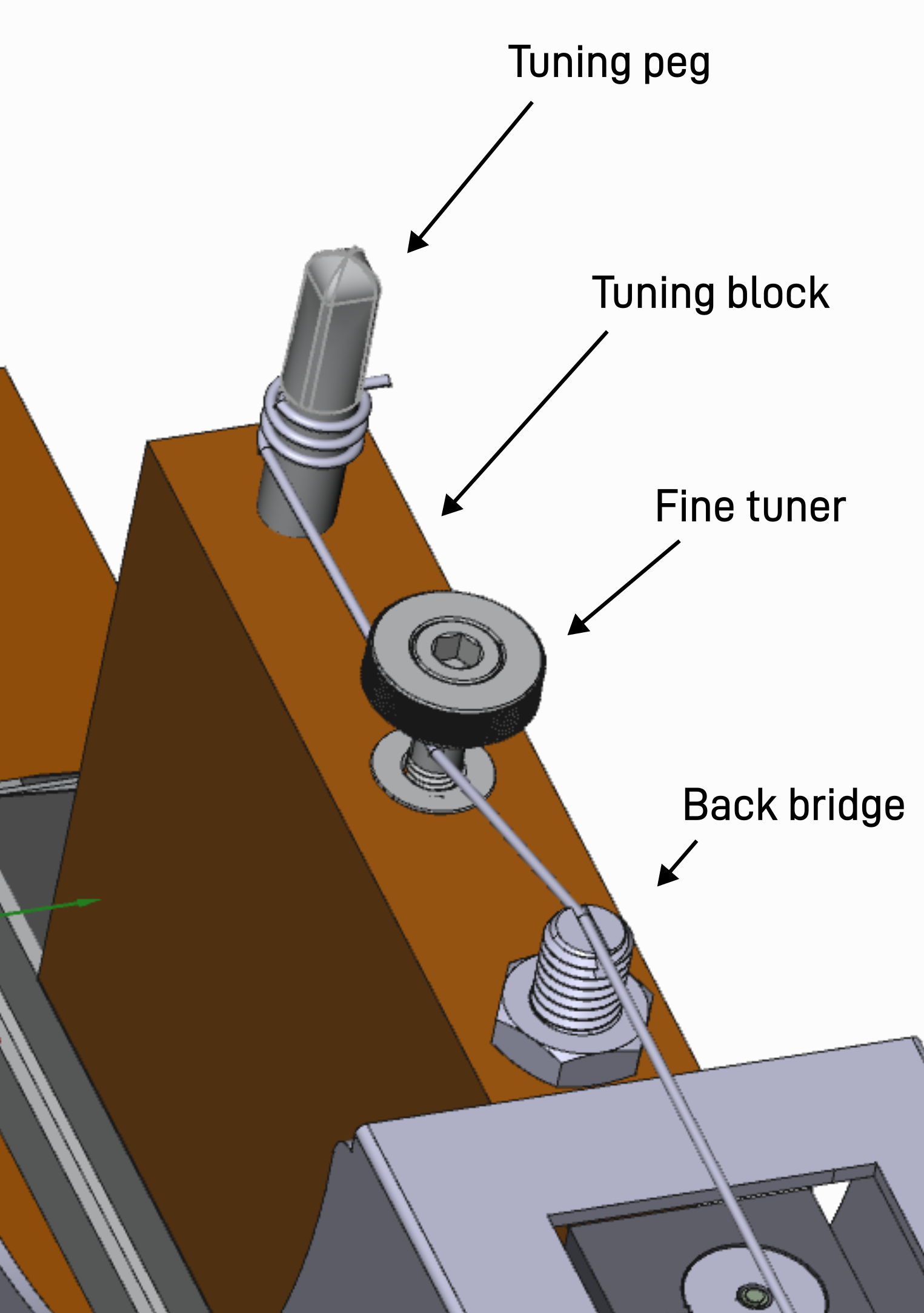 Tuning peg

Tuning block

Fine tuner

Back bridge