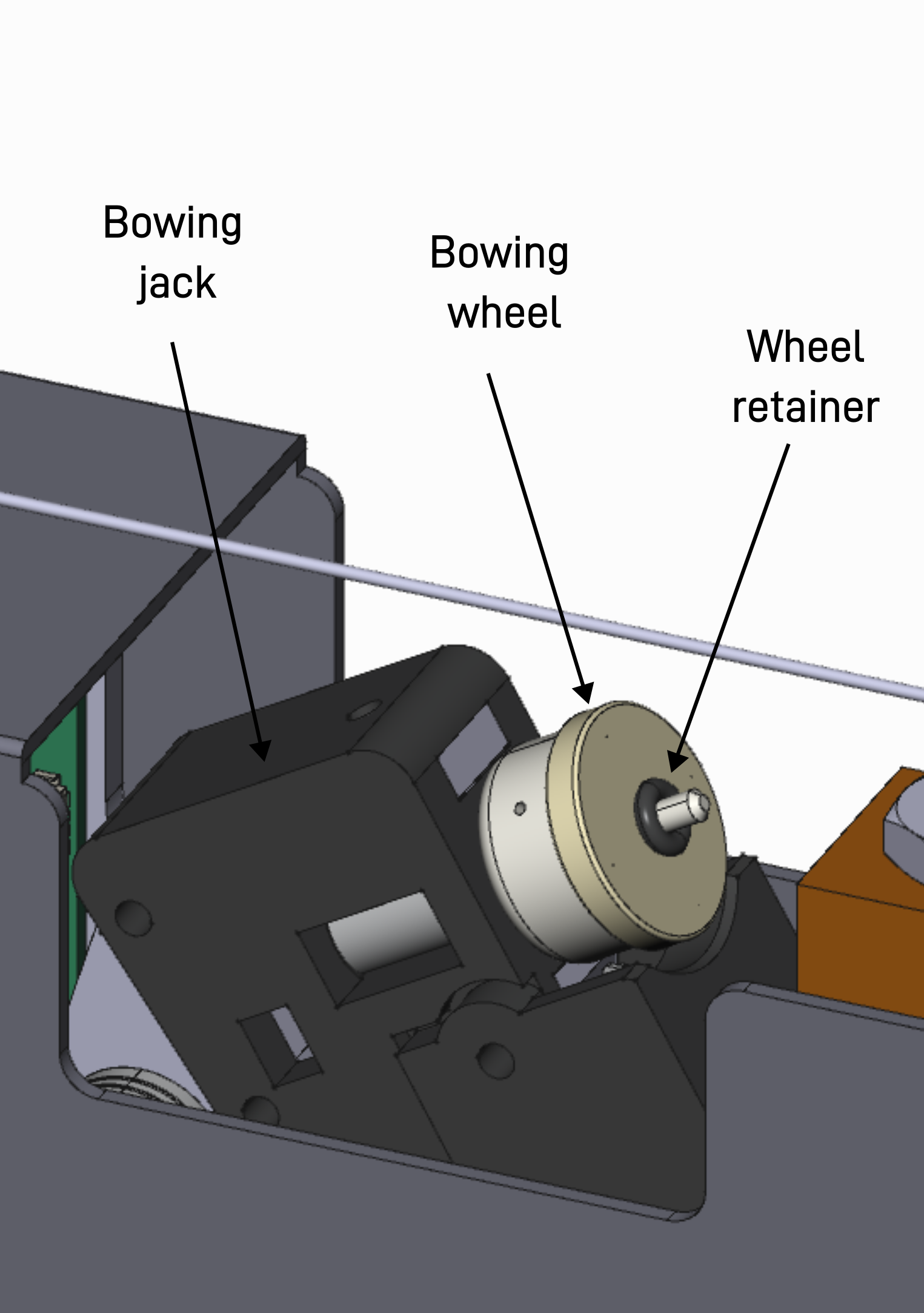 Bowing jack

Bowing wheel

Wheel retainer