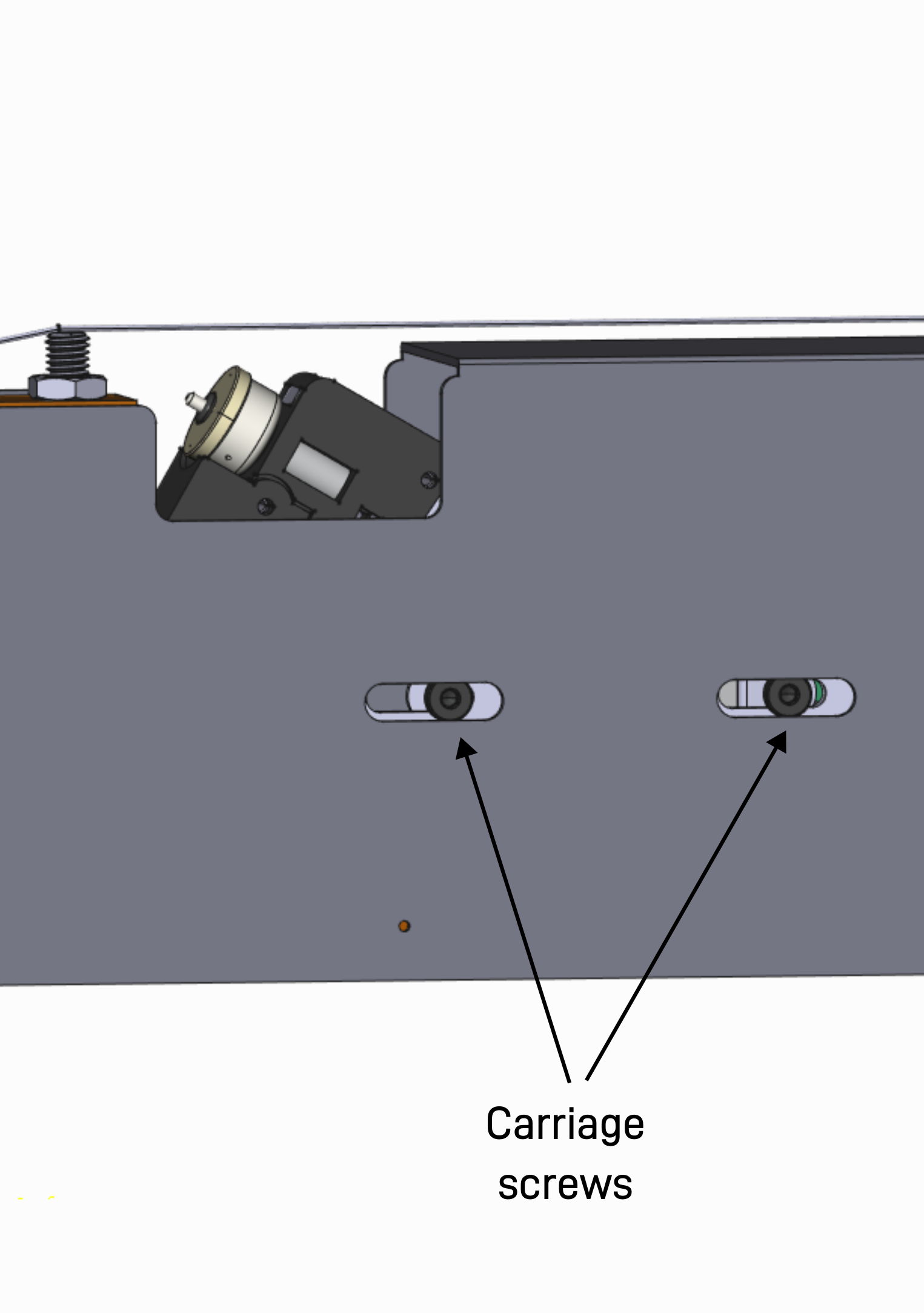 Carriage screws